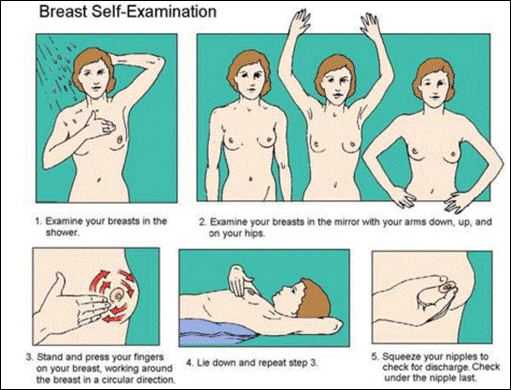 Breast Self-Examination

1. Examine your breasts in the shower.

2. Examine your breasts in the mirror with your arms down, up, and on your hips.

3. Stand and press your fingers on your breast, working around the breast in a circular direction.

4. Lie down and repeat step 3.

5. Squeeze your nipples to check for discharge. Check under the nipple last.